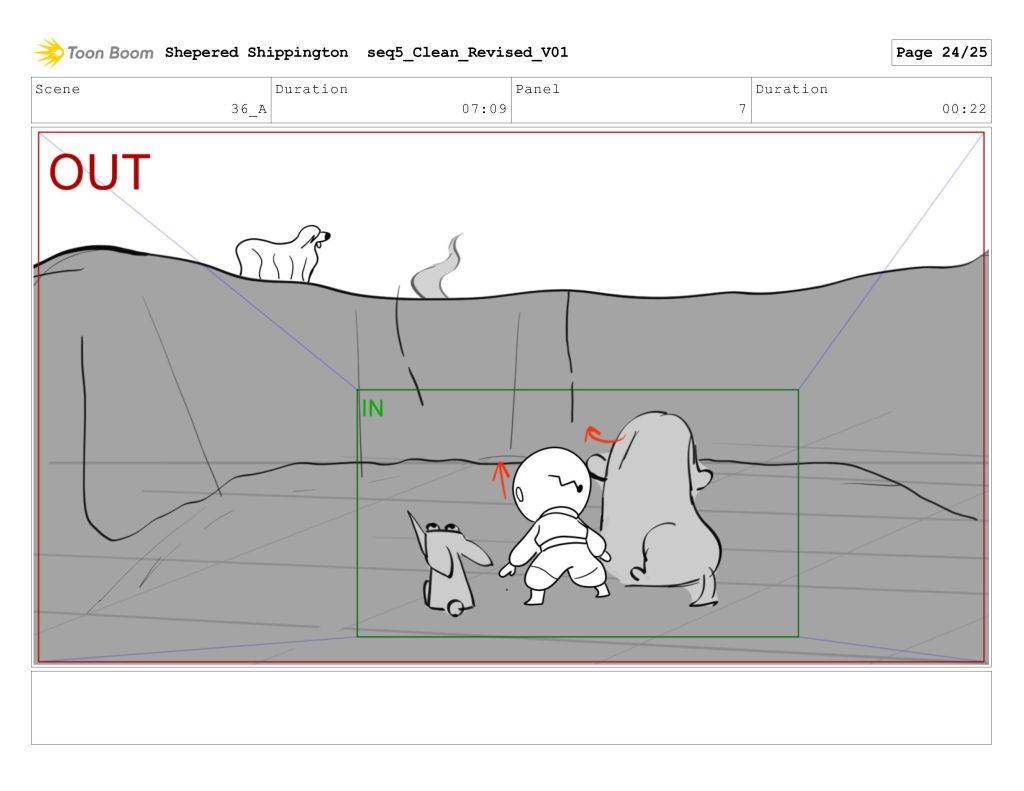 Toon Boom Shepered Shippington seq5_Clean_Revised_V01

Page 24/25

| Scene | Duration | Panel | Duration |
|---|---|---|---|
| 36_A | 07:09 | 7 | 00:22 |

OUT

IN